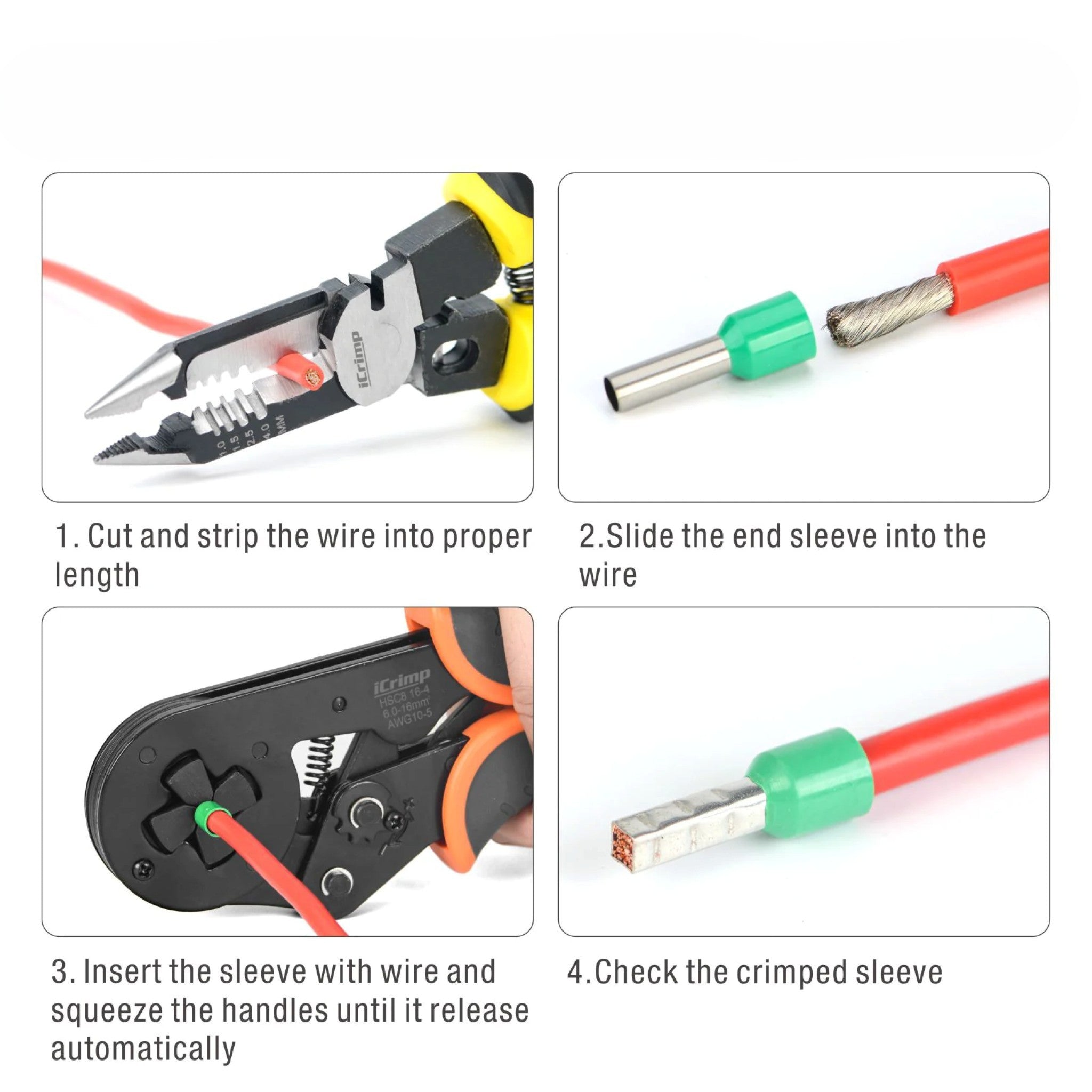 iCrimp

1.0
1.5
2.5
4.0
MM

1. Cut and strip the wire into proper length

2.Slide the end sleeve into the wire

iCrimp
HSC8 16-4
6.0-16mm²
AWG10-5

3. Insert the sleeve with wire and squeeze the handles until it release automatically

4.Check the crimped sleeve